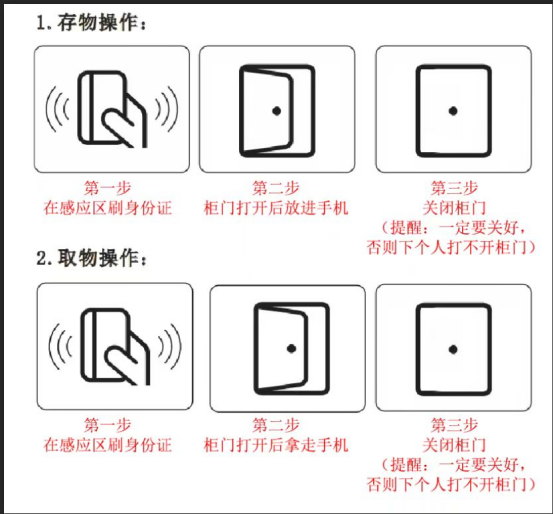 1. 存物操作：

第一步
在感应区刷身份证

第二步
柜门打开后放进手机

第三步
关闭柜门
（提醒：一定要关好，否则下个人打不开柜门）

2. 取物操作：

第一步
在感应区刷身份证

第二步
柜门打开后拿走手机

第三步
关闭柜门
（提醒：一定要关好，否则下个人打不开柜门）